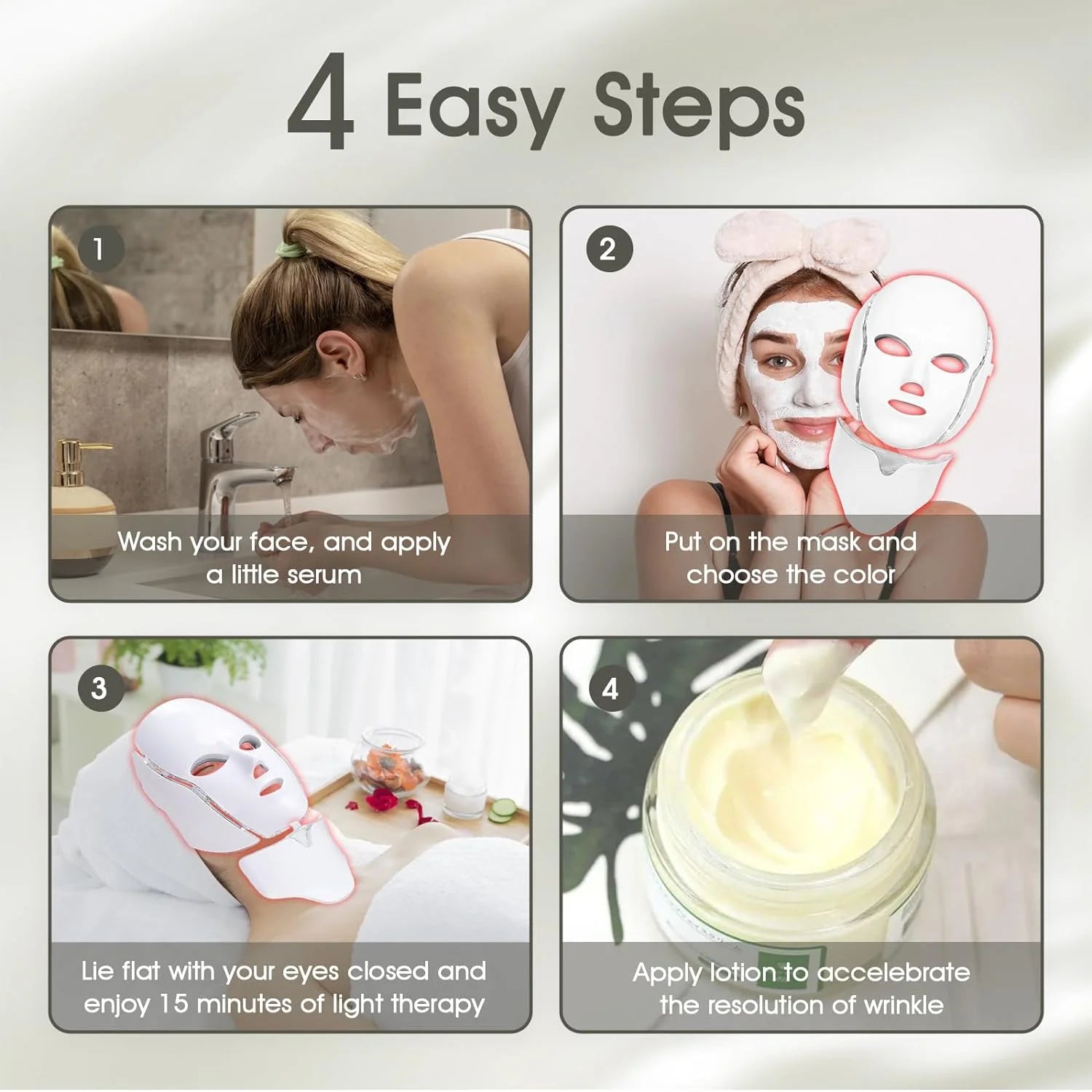 4 Easy Steps

1

Wash your face, and apply a little serum

2

Put on the mask and choose the color

3

Lie flat with your eyes closed and enjoy 15 minutes of light therapy

4

Apply lotion to accelebrate the resolution of wrinkle